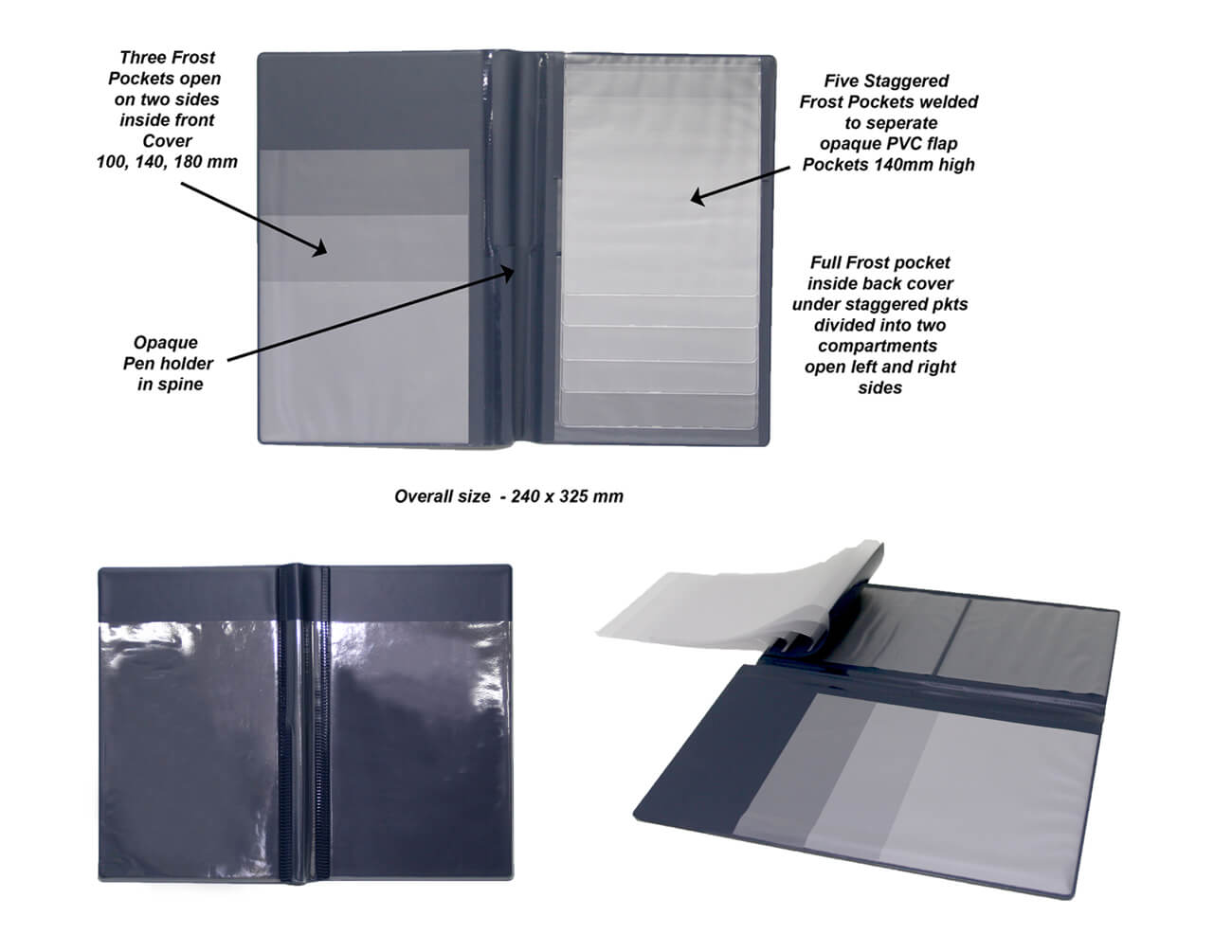 Three Frost Pockets open on two sides inside front Cover 100, 140, 180 mm

Opaque Pen holder in spine

Five Staggered Frost Pockets welded to seperate opaque PVC flap Pockets 140mm high

Full Frost pocket inside back cover under staggered pkts divided into two compartments open left and right sides

Overall size - 240 x 325 mm